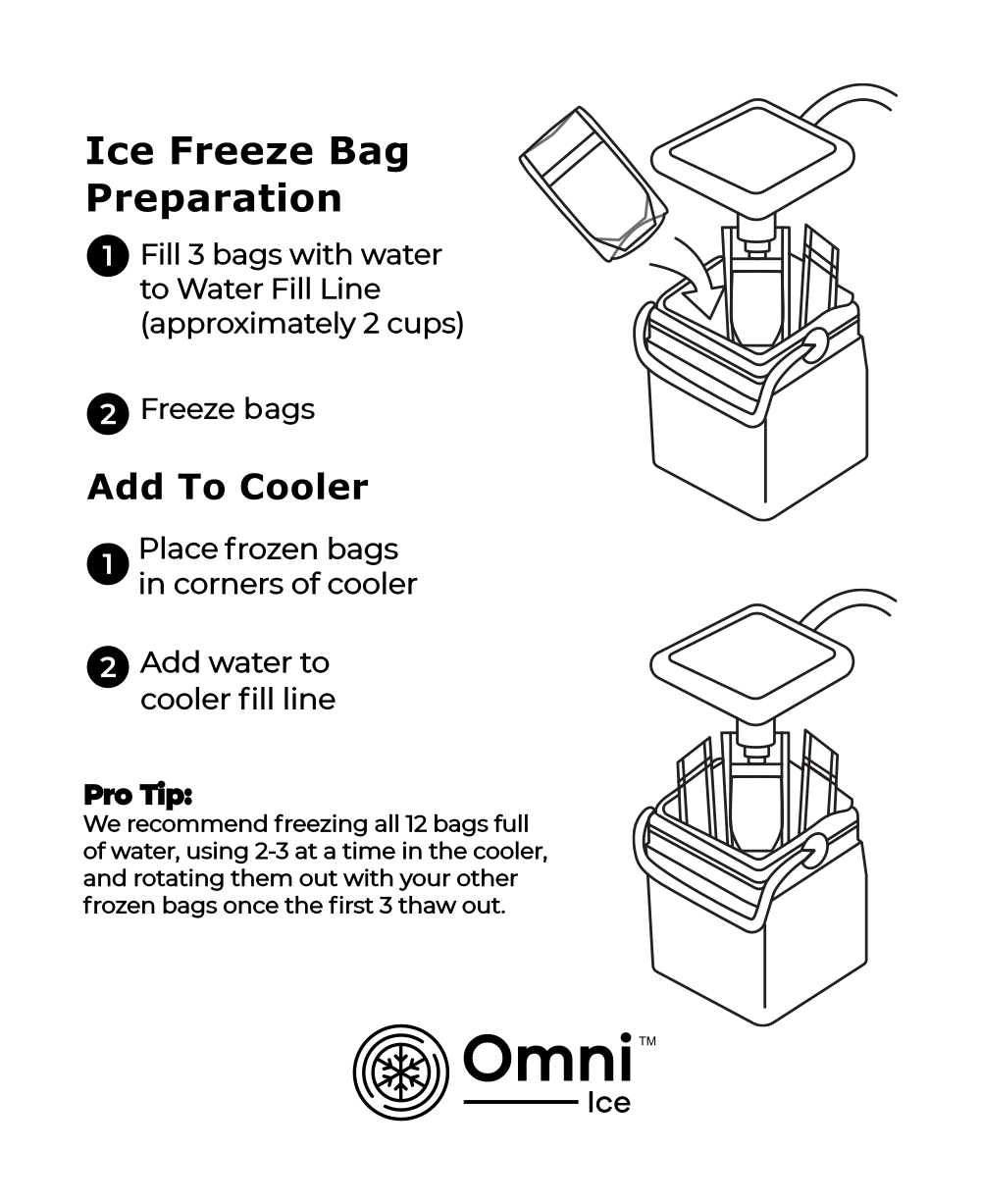 Ice Freeze Bag Preparation

1 Fill 3 bags with water to Water Fill Line (approximately 2 cups)

2 Freeze bags

Add To Cooler

1 Place frozen bags in corners of cooler

2 Add water to cooler fill line

Pro Tip:
We recommend freezing all 12 bags full of water, using 2-3 at a time in the cooler, and rotating them out with your other frozen bags once the first 3 thaw out.

Omni™
Ice