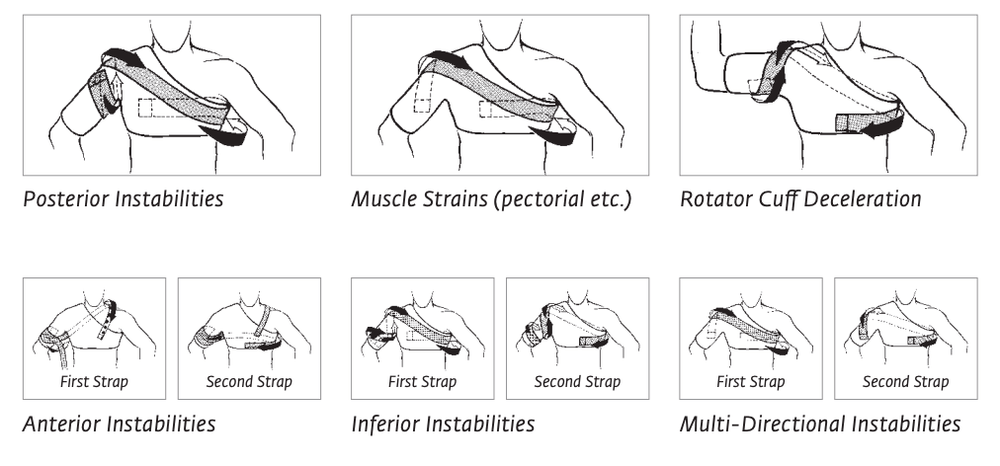 Posterior Instabilities

Muscle Strains (pectorial etc.)

Rotator Cuff Deceleration

First Strap

Second Strap

Anterior Instabilities

First Strap

Second Strap

Inferior Instabilities

First Strap

Second Strap

Multi-Directional Instabilities