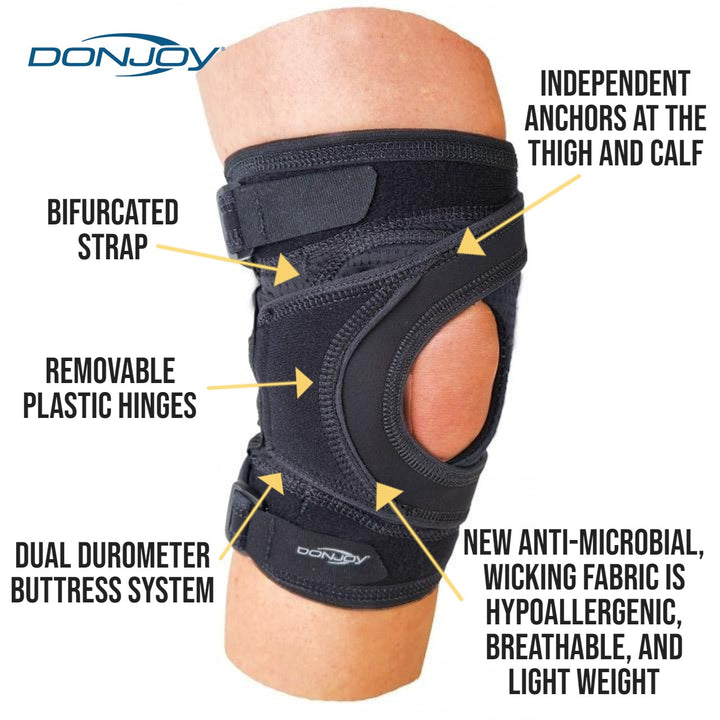 DONJOY

INDEPENDENT ANCHORS AT THE THIGH AND CALF

BIFURCATED STRAP

REMOVABLE PLASTIC HINGES

DUAL DUROMETER BUTTRESS SYSTEM

DONJOY

NEW ANTI-MICROBIAL, WICKING FABRIC IS HYPOALLERGENIC, BREATHABLE, AND LIGHT WEIGHT