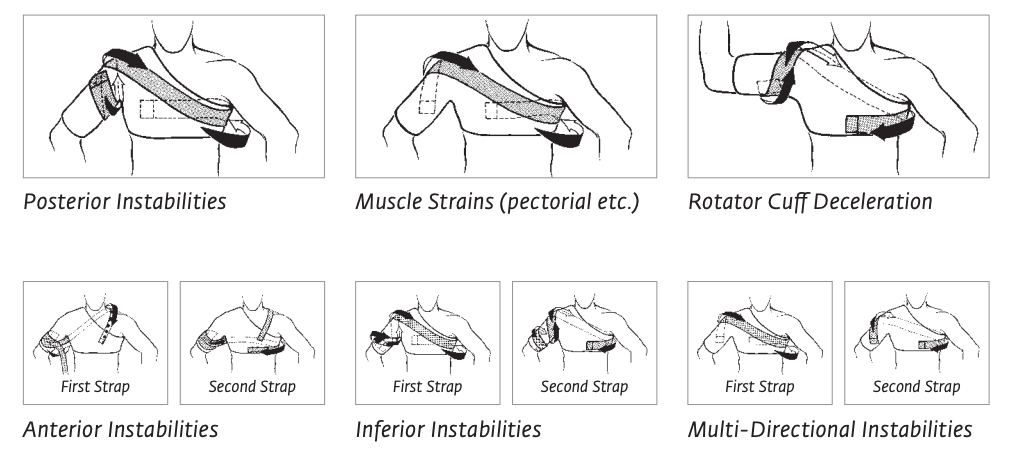 Posterior Instabilities

Muscle Strains (pectorial etc.)

Rotator Cuff Deceleration

First Strap

Second Strap

Anterior Instabilities

First Strap

Second Strap

Inferior Instabilities

First Strap

Second Strap

Multi-Directional Instabilities