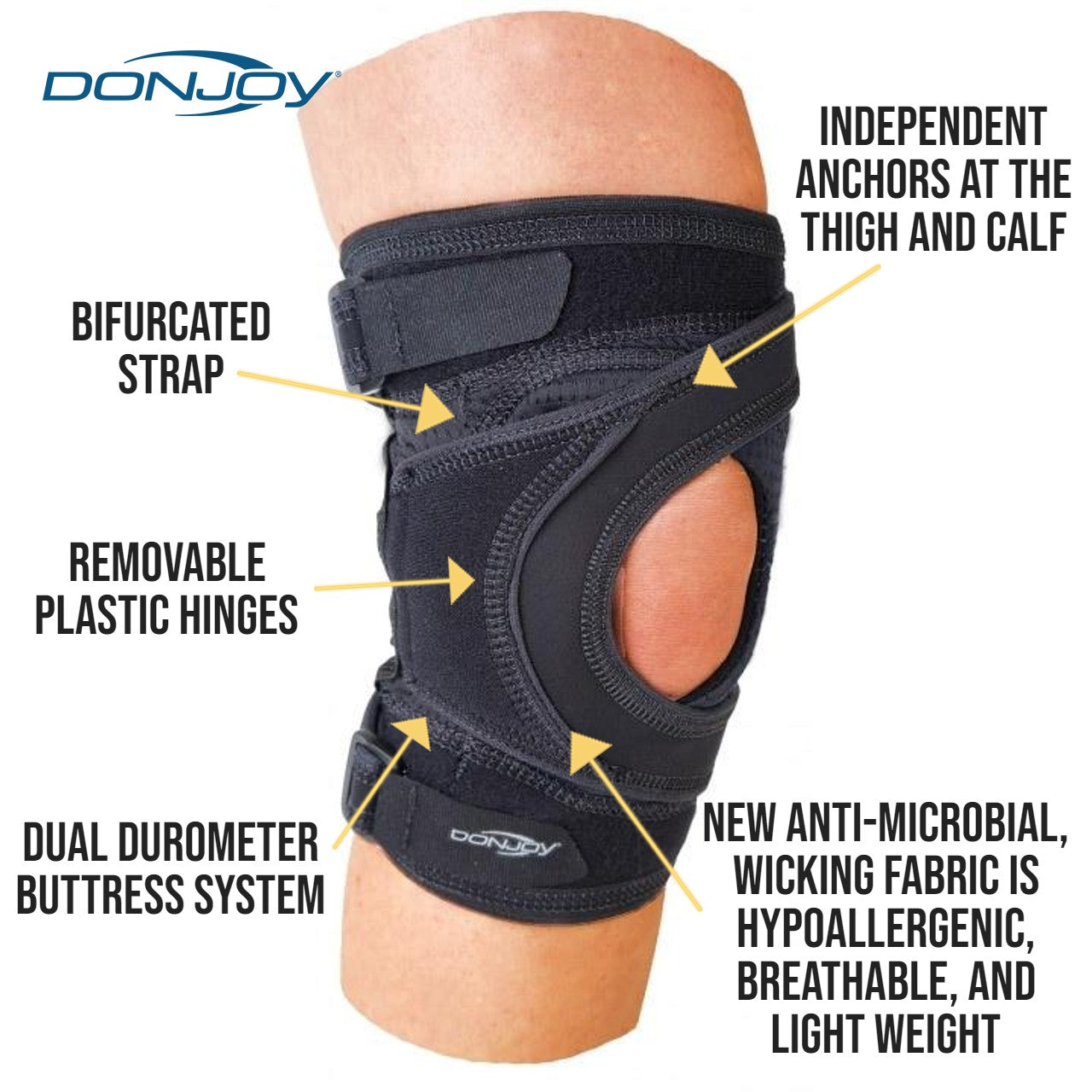 DONJOY®

INDEPENDENT ANCHORS AT THE THIGH AND CALF

BIFURCATED STRAP

REMOVABLE PLASTIC HINGES

DUAL DUROMETER BUTTRESS SYSTEM

DONJOY

NEW ANTI-MICROBIAL, WICKING FABRIC IS HYPOALLERGENIC, BREATHABLE, AND LIGHT WEIGHT